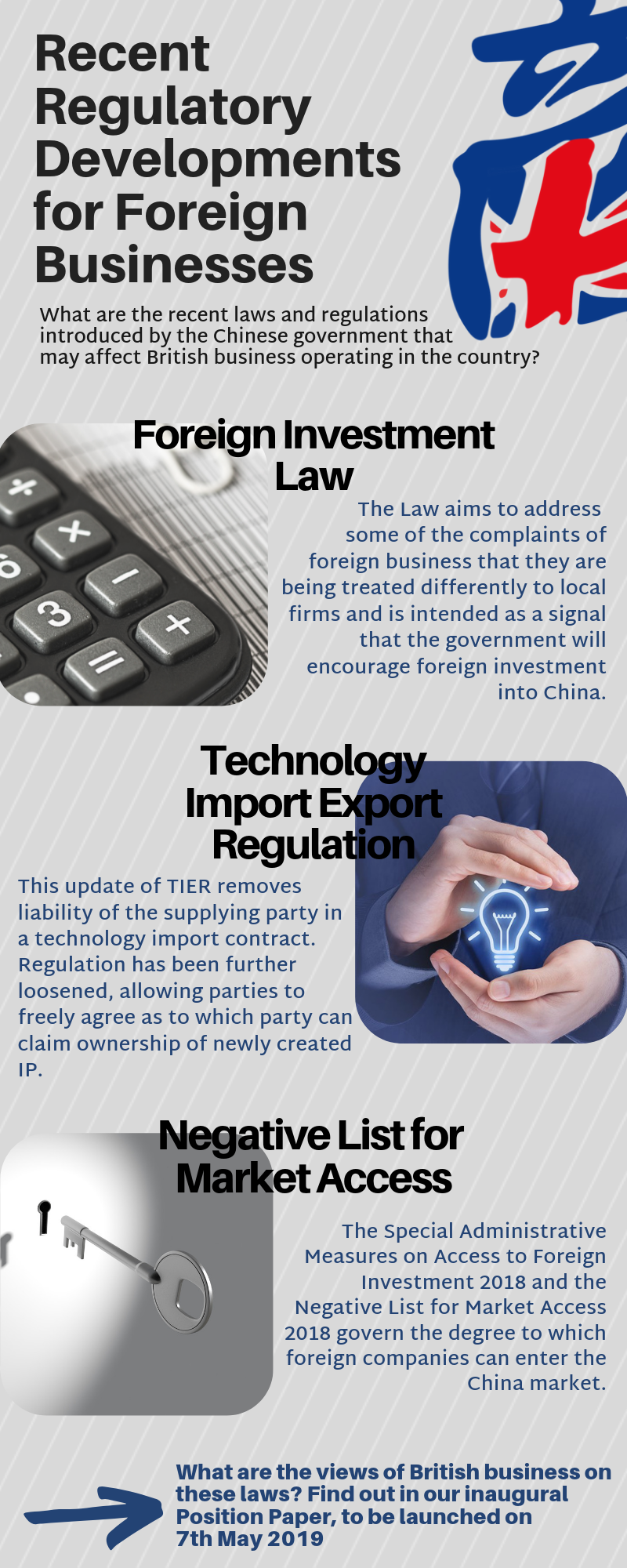 Recent Regulatory Developments for Foreign Businesses

What are the recent laws and regulations introduced by the Chinese government that may affect British business operating in the country?

Foreign Investment Law

The Law aims to address some of the complaints of foreign business that they are being treated differently to local firms and is intended as a signal that the government will encourage foreign investment into China.

Technology Import Export Regulation

This update of TIER removes liability of the supplying party in a technology import contract. Regulation has been further loosened, allowing parties to freely agree as to which party can claim ownership of newly created IP.

Negative List for Market Access

The Special Administrative Measures on Access to Foreign Investment 2018 and the Negative List for Market Access 2018 govern the degree to which foreign companies can enter the China market.

What are the views of British business on these laws? Find out in our inaugural Position Paper, to be launched on 7th May 2019