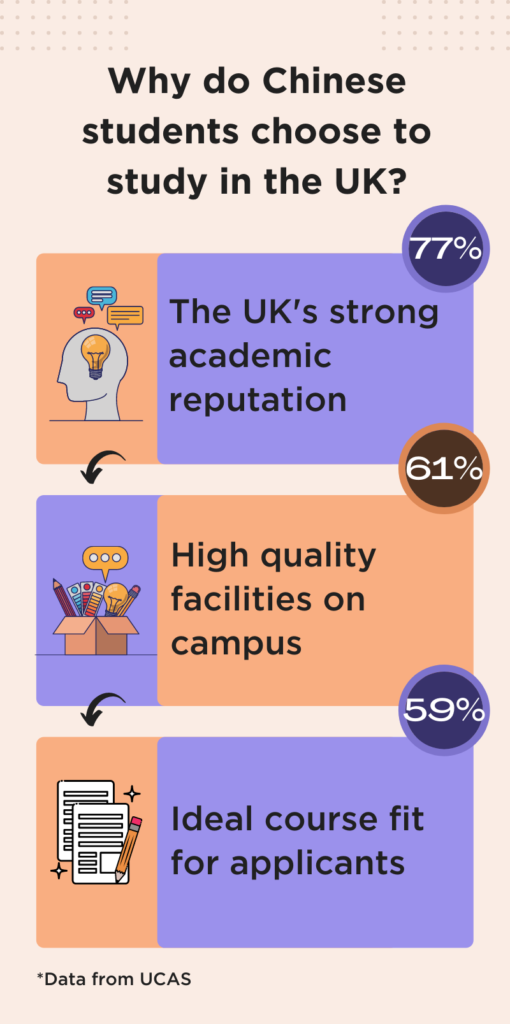 Why do Chinese students choose to study in the UK?

77%

The UK's strong academic reputation

61%

High quality facilities on campus

59%

Ideal course fit for applicants

*Data from UCAS