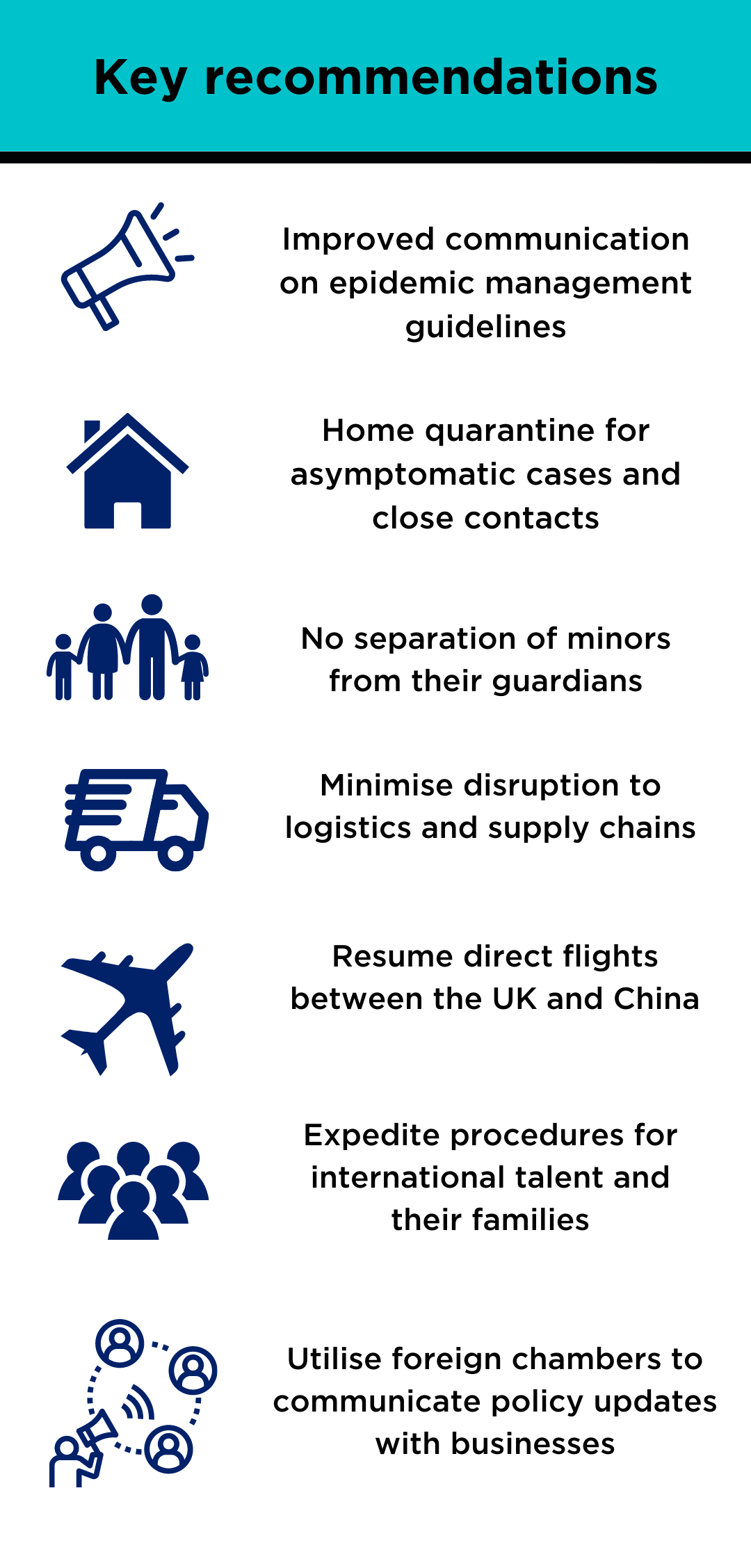 Key recommendations

Improved communication on epidemic management guidelines

Home quarantine for asymptomatic cases and close contacts

No separation of minors from their guardians

Minimise disruption to logistics and supply chains

Resume direct flights between the UK and China

Expedite procedures for international talent and their families

Utilise foreign chambers to communicate policy updates with businesses