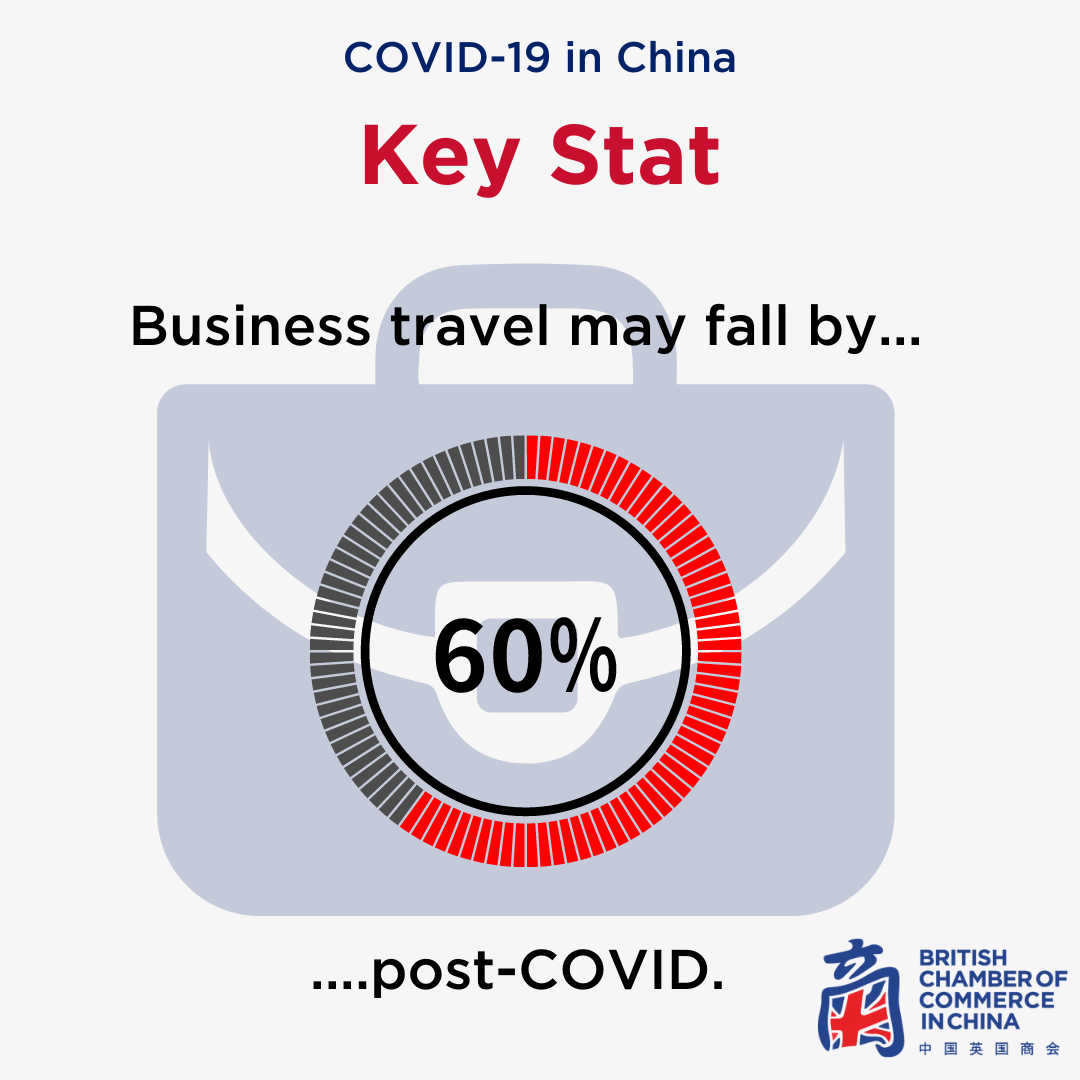 COVID-19 in China

Key Stat

Business travel may fall by...

60%

....post-COVID.

BRITISH CHAMBER OF COMMERCE IN CHINA
中国英国商会