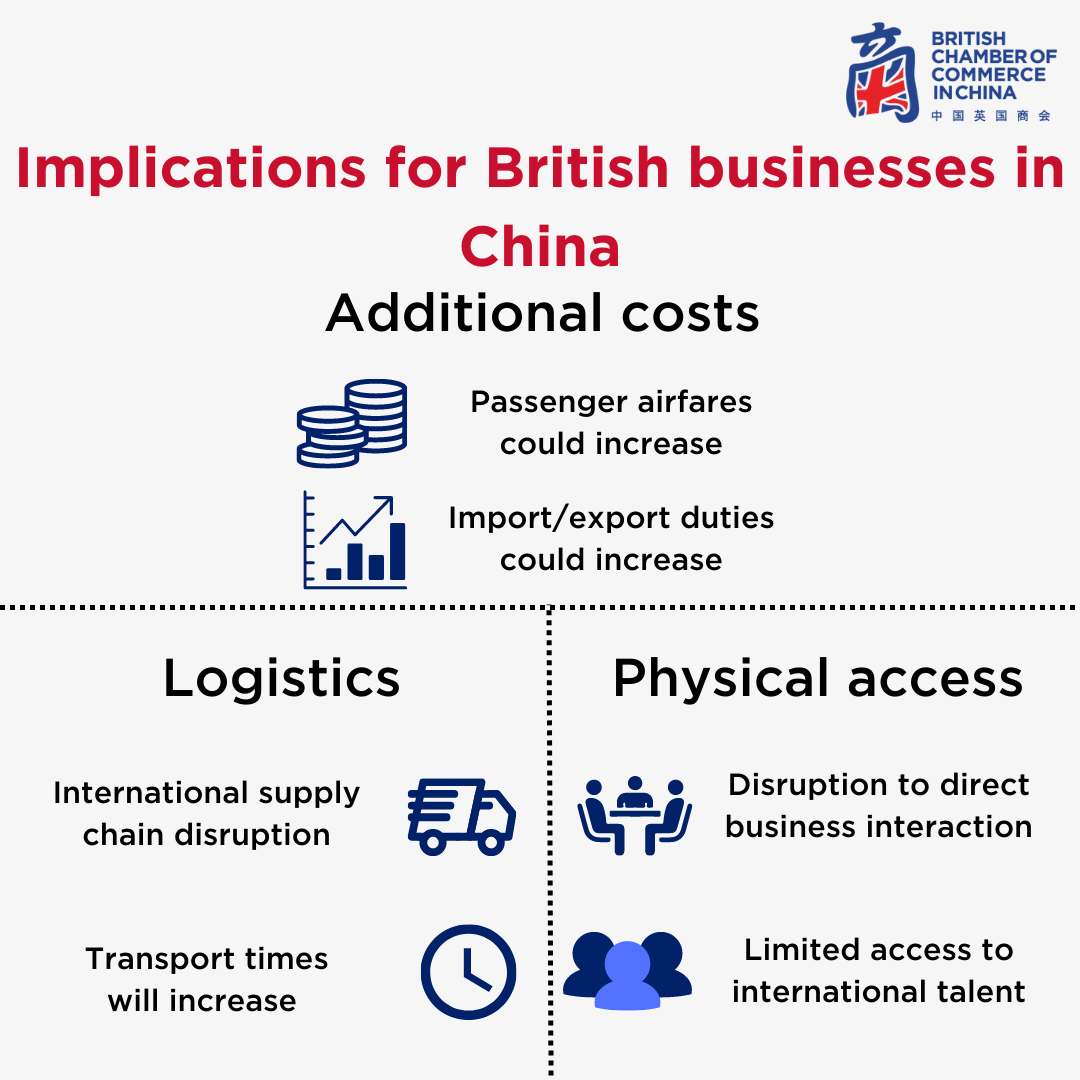 BRITISH CHAMBER OF COMMERCE IN CHINA
中国英国商会

Implications for British businesses in China

Additional costs

Passenger airfares could increase

Import/export duties could increase

Logistics

International supply chain disruption

Transport times will increase

Physical access

Disruption to direct business interaction

Limited access to international talent